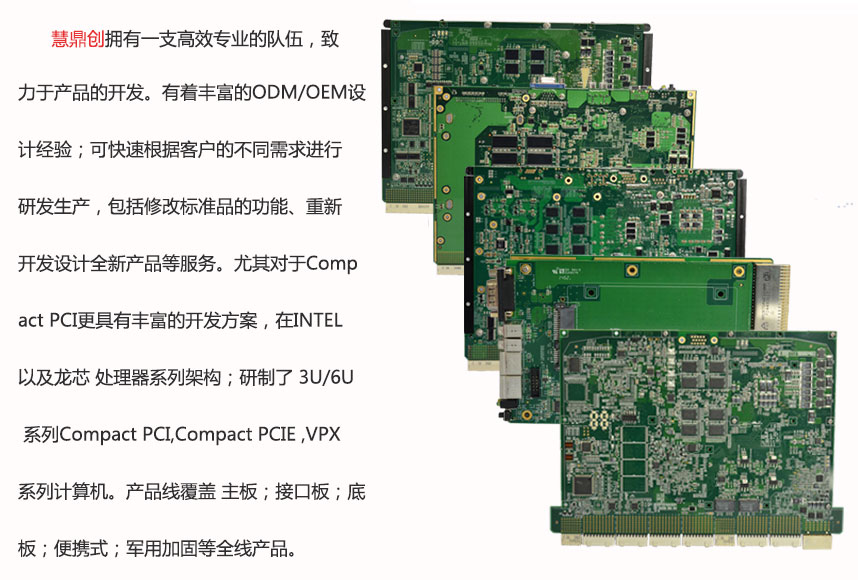 慧鼎创拥有一支高效专业的队伍，致力于产品的开发。有着丰富的ODM/OEM设计经验；可快速根据客户的不同需求进行研发生产，包括修改标准品的功能、重新开发设计全新产品等服务。尤其对于Compact PCI更具有丰富的开发方案，在INTEL以及龙芯 处理器系列架构；研制了 3U/6U 系列Compact PCI,Compact PCIE ,VPX系列计算机。产品线覆盖 主板；接口板；底板；便携式；军用加固等全线产品。